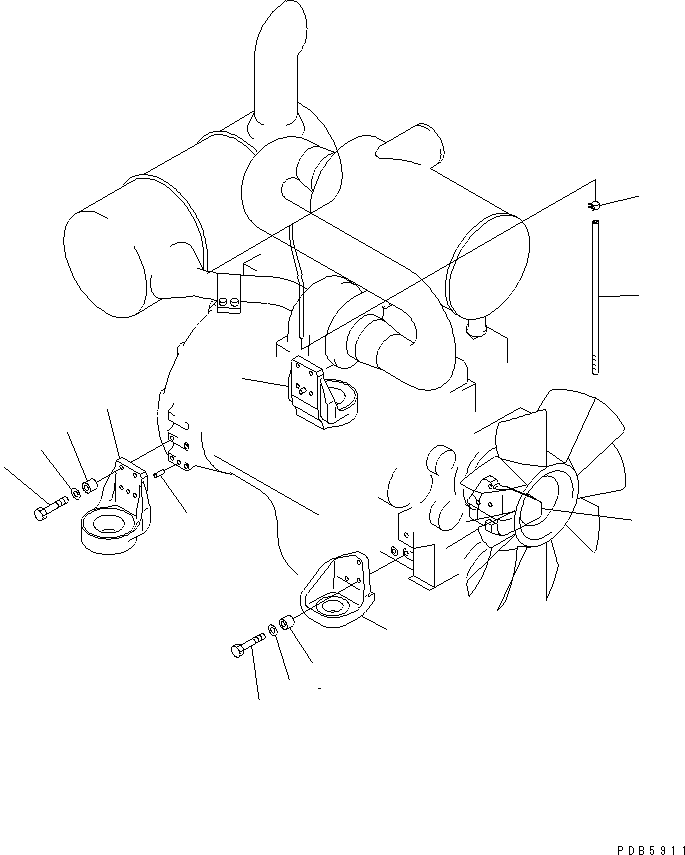 PDB5911