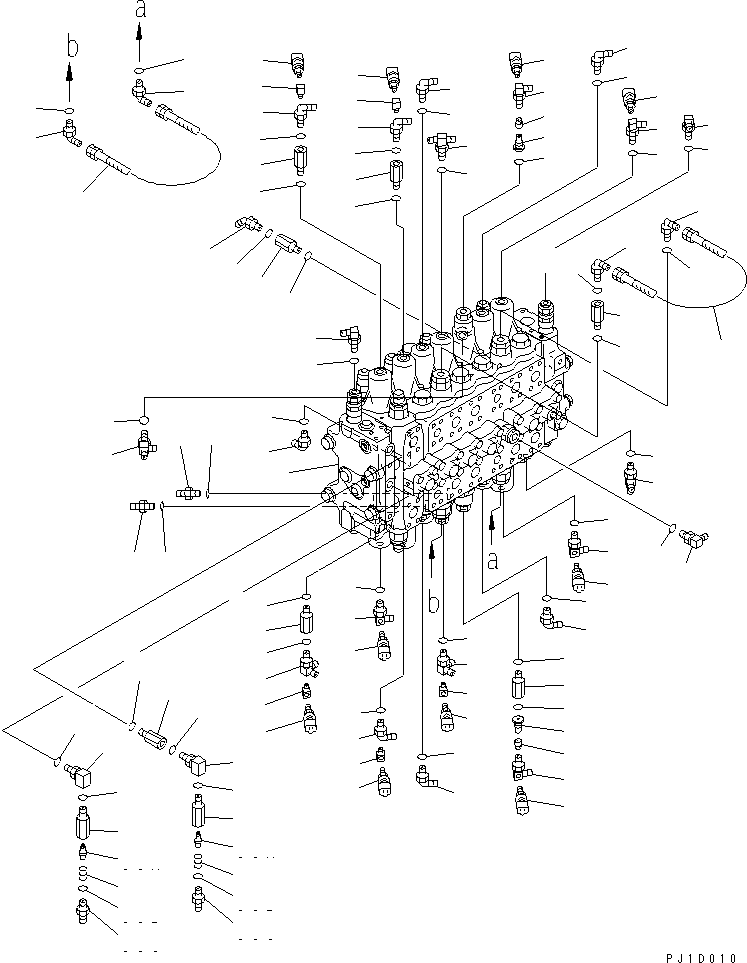 a
b
a
b
PJ1D010