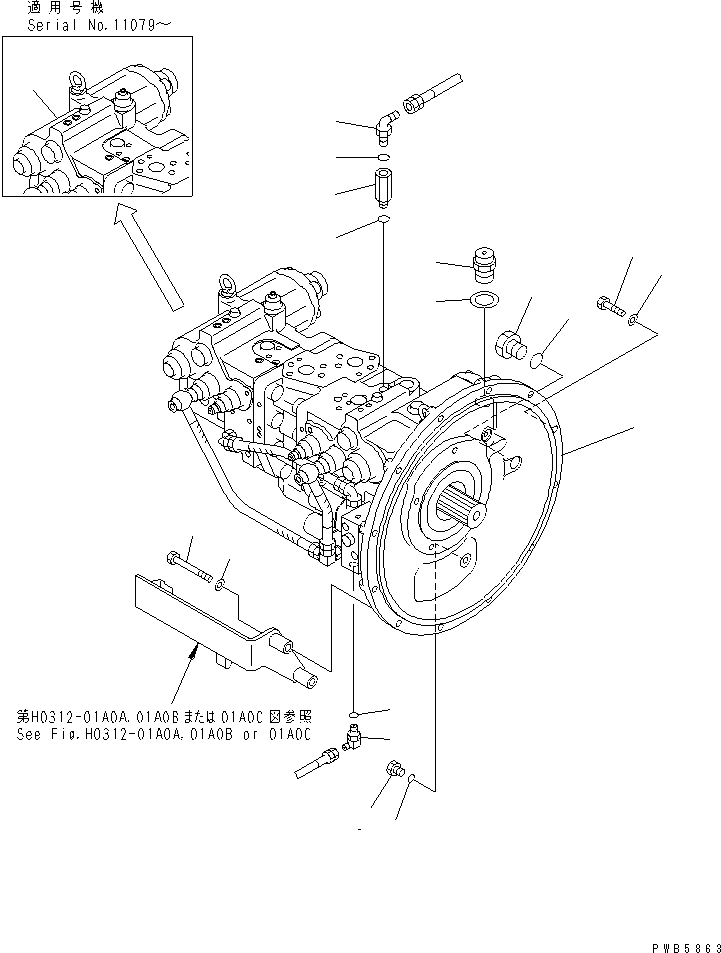 適用号機
Serial No.11079～

第H0312-01A0A.01A0Bまたは01A0C図参照
See Fig.H0312-01A0A.01A0B or 01A0C

PWB5863