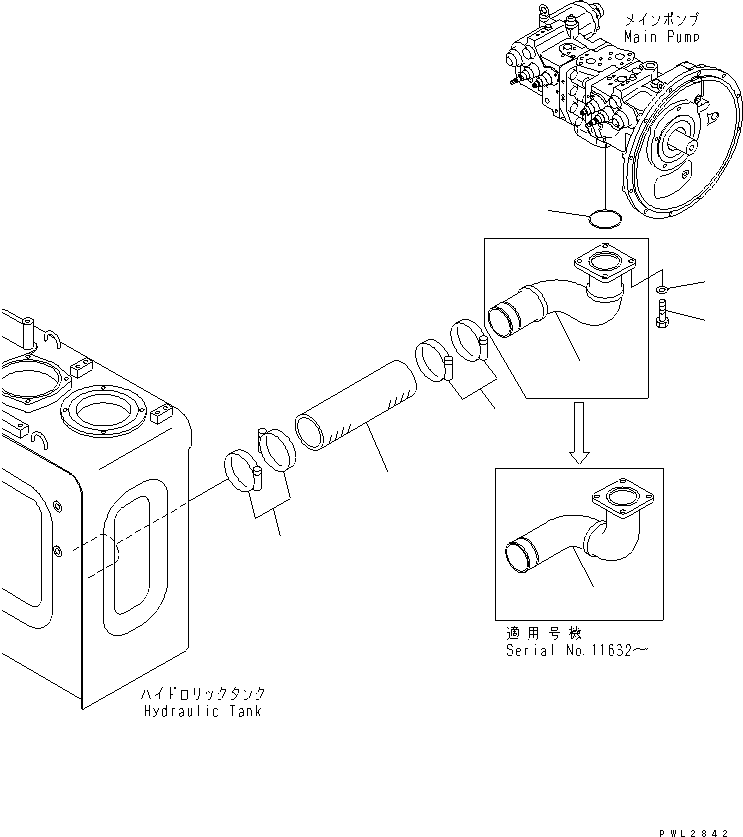 メインポンプ
Main Pump

適用号機
Serial No.11632～

ハイドロリックタンク
Hydraulic Tank

PWL2842