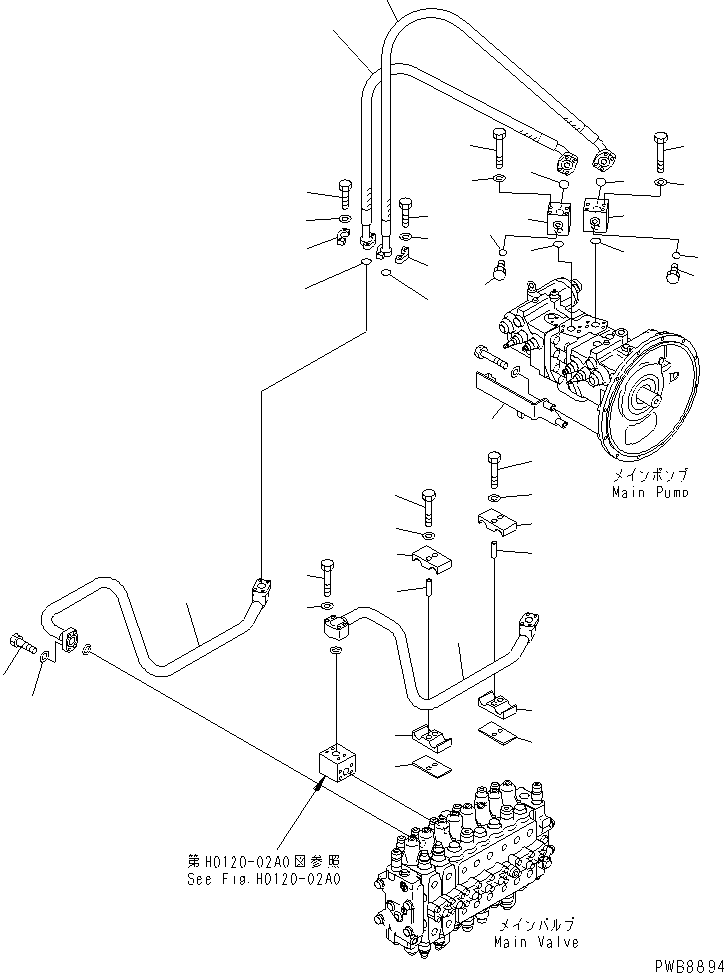 メインポンプ
Main Pump

第H0120-02A0図参照
See Fig.H0120-02A0

メインバルブ
Main Valve

PWB8894