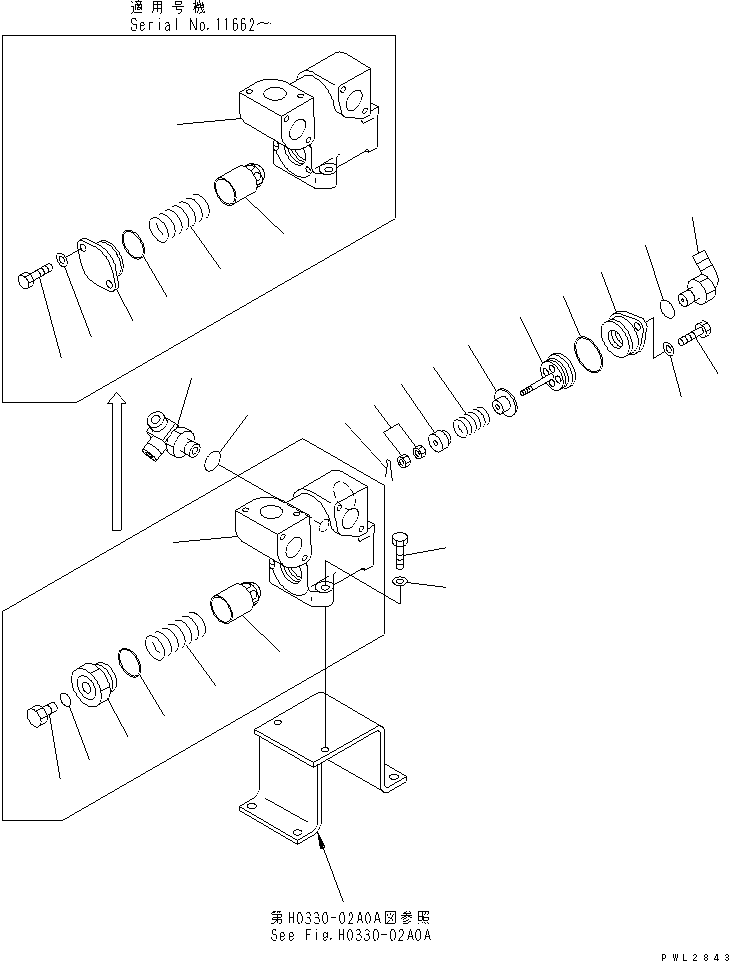 適用号機
Serial No.11662～

第H0330-02A0A図参照
See Fig.H0330-02A0A

PWL2843