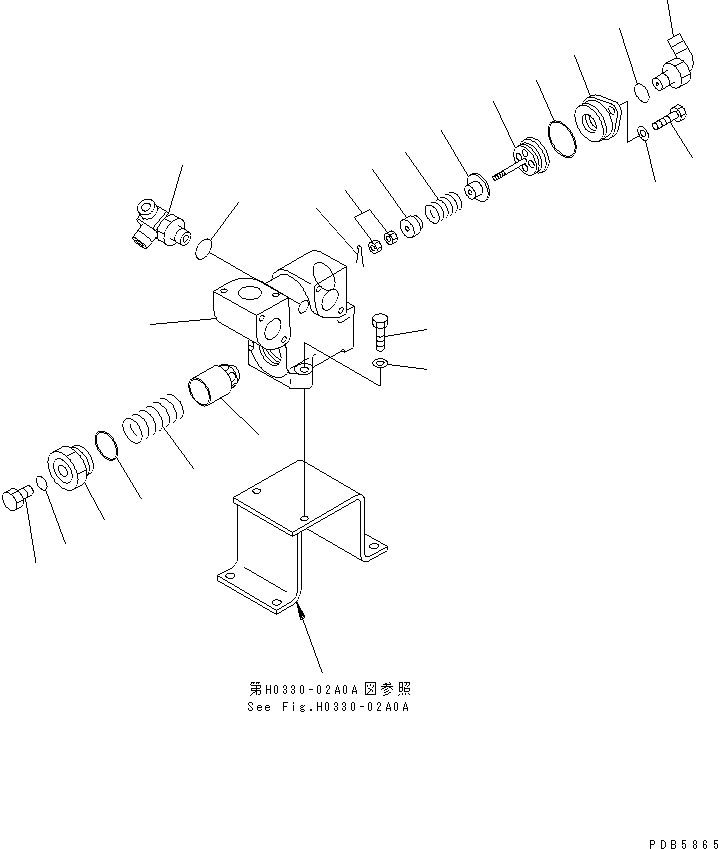 第H0330-02A0A図参照
See Fig.H0330-02A0A

PDB5865