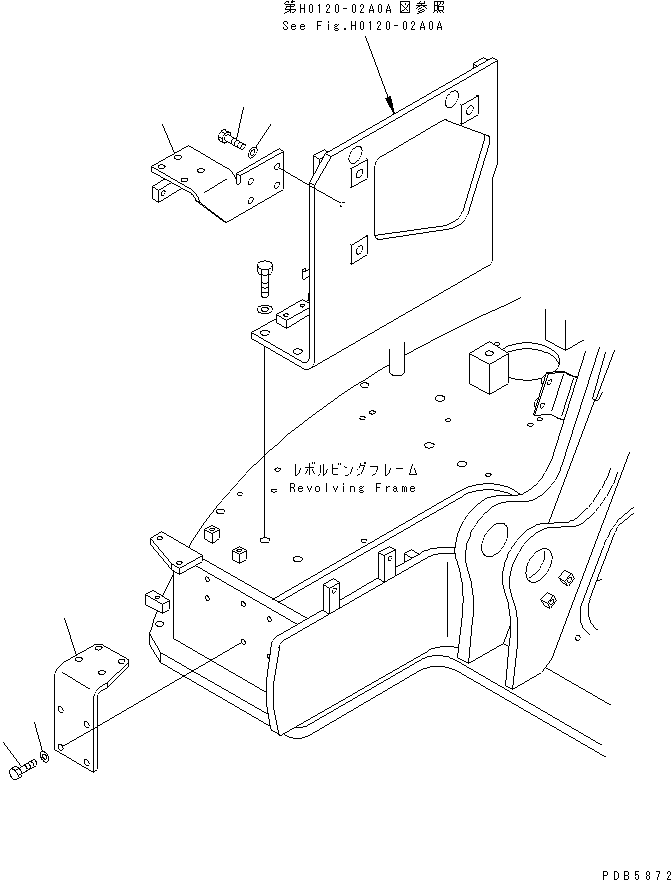 第H0120-02A0A図参照
See Fig.H0120-02A0A

レボルビングフレーム
Revolving Frame

PDB5872