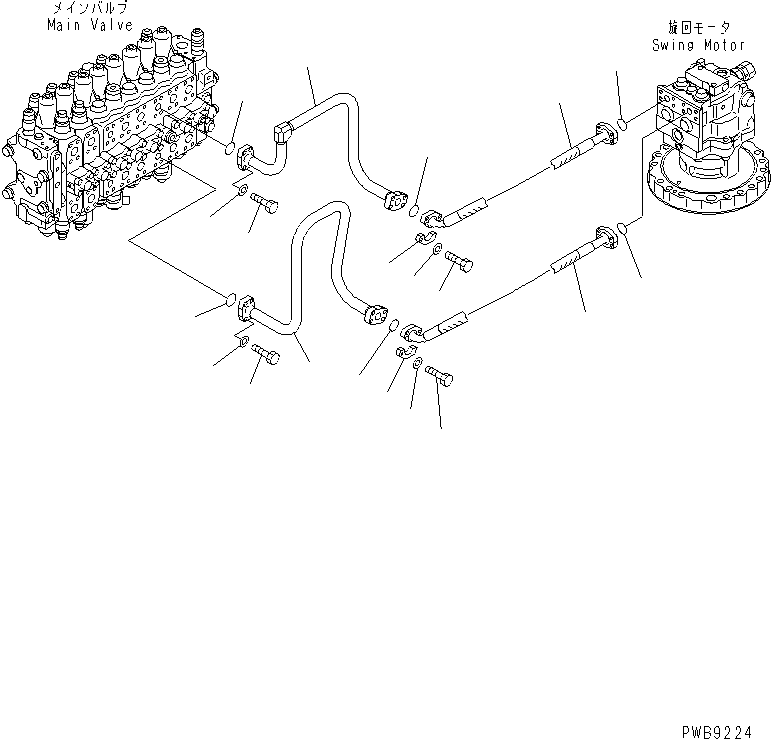 メインバルブ
Main Valve

旋回モータ
Swing Motor

PWB9224