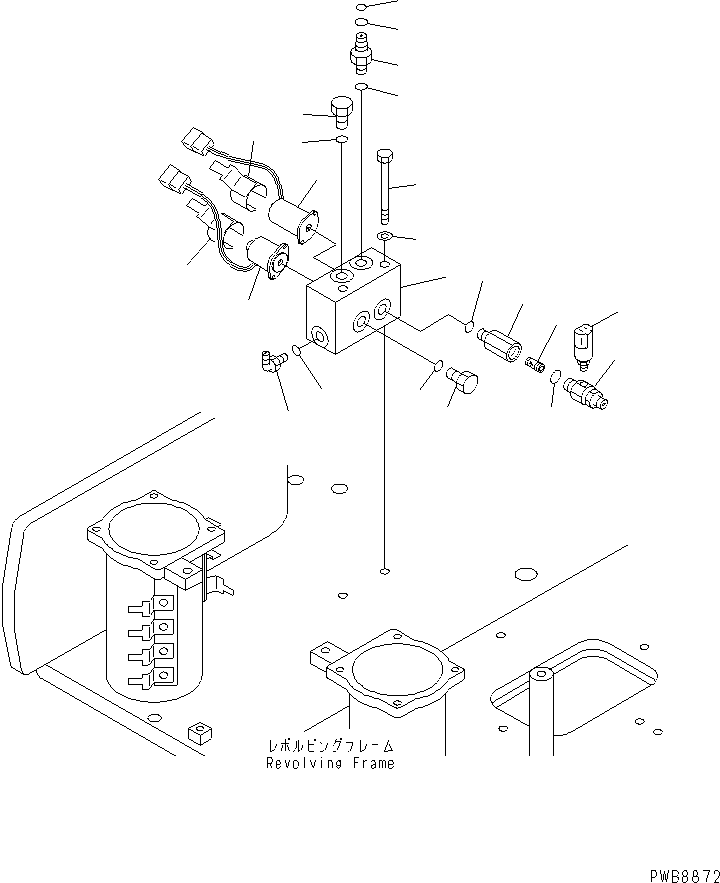 レボルビングフレーム
Revolving Frame

PWB8872