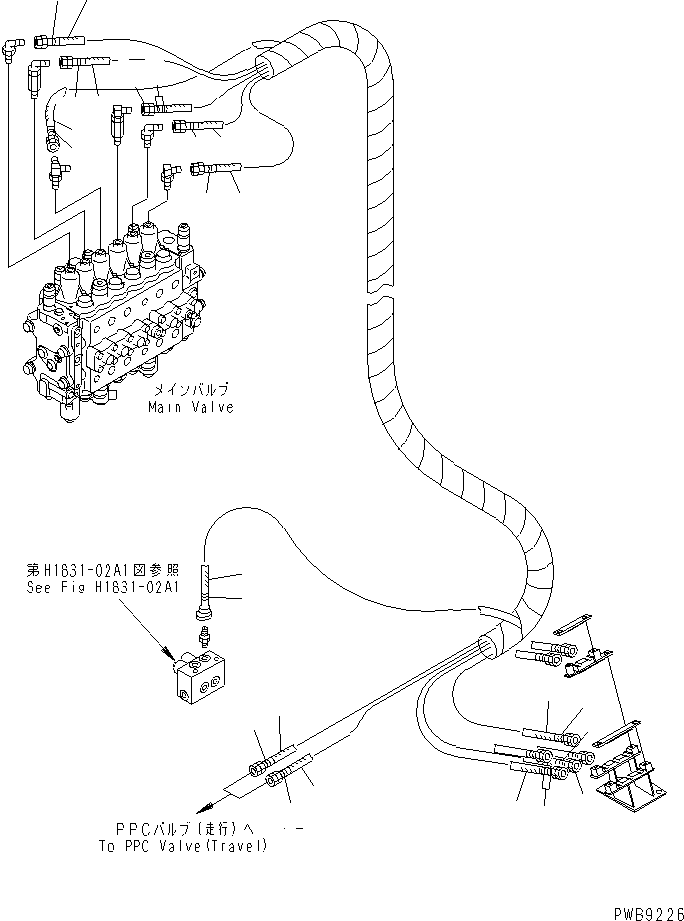 メインバルブ
Main Valve

第H1631-02A1図参照
See Fig H1631-02A1

PPCバルブ(走行)へ
To PPC Valve(Travel)

PWB9226