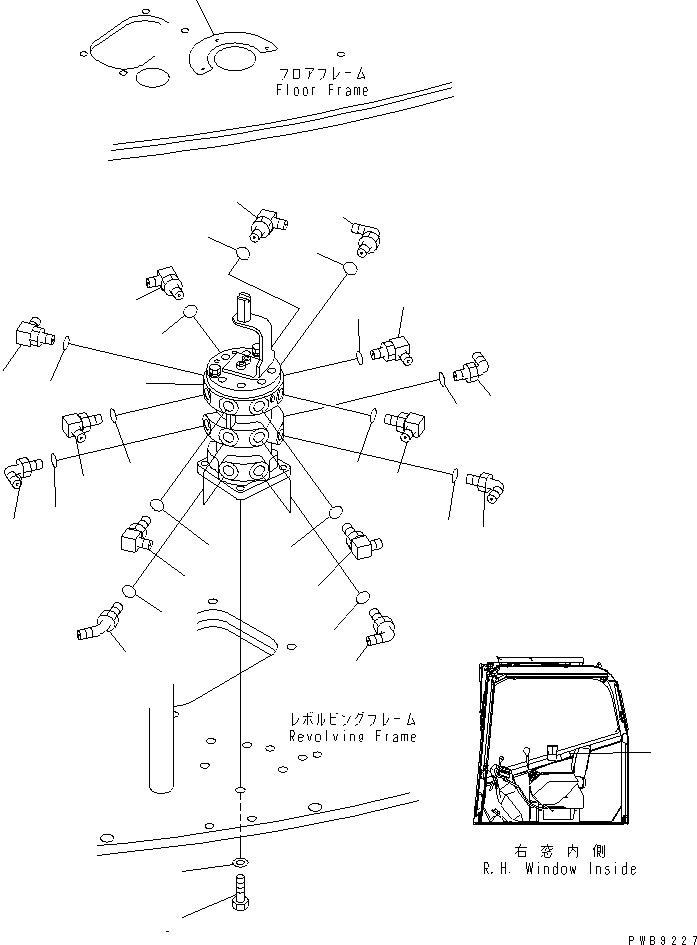 フロアフレーム
Floor Frame

レボルビングフレーム
Revolving Frame

右窓内側
R.H. Window Inside

PWB9227