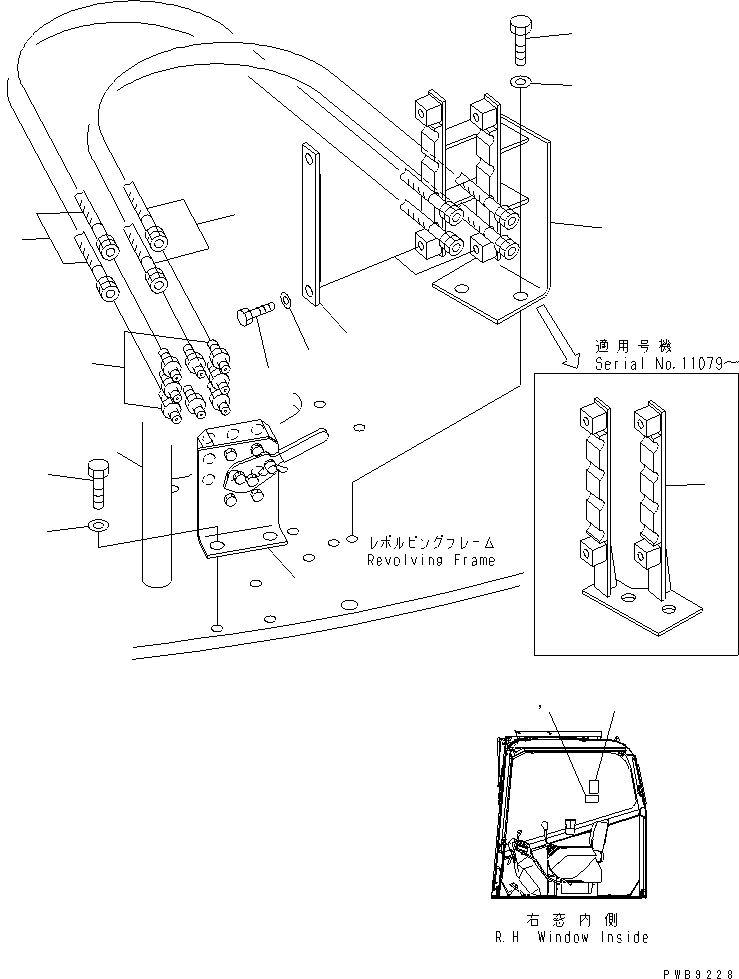 適用号機
Serial No.11079~

レボルビングフレーム
Revolving Frame

右窓内側
R.H Window Inside

PWB9228