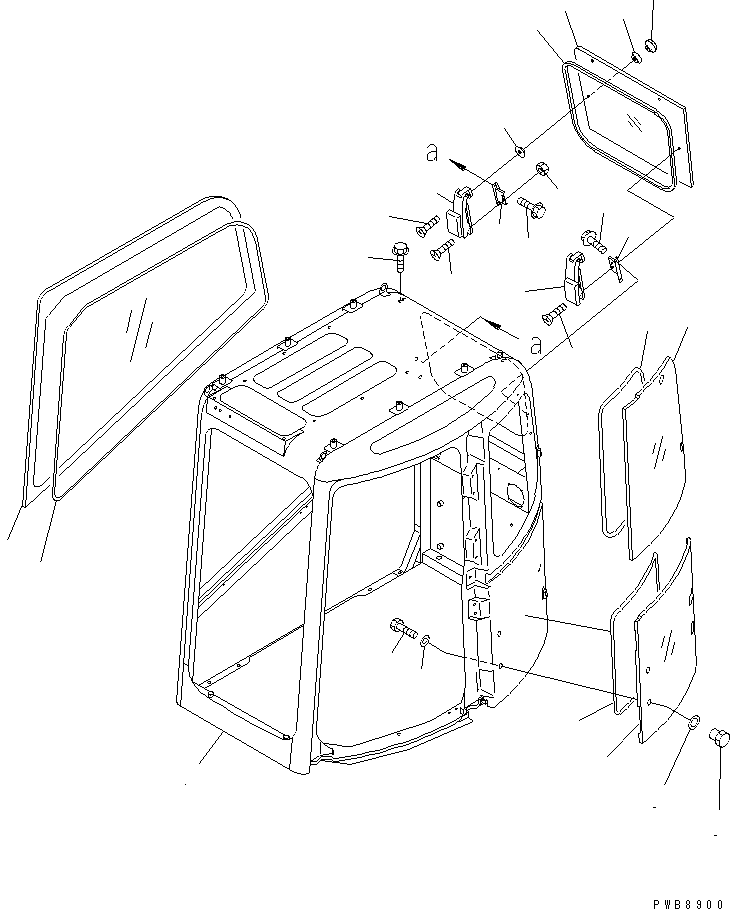 a

a

PWB8900