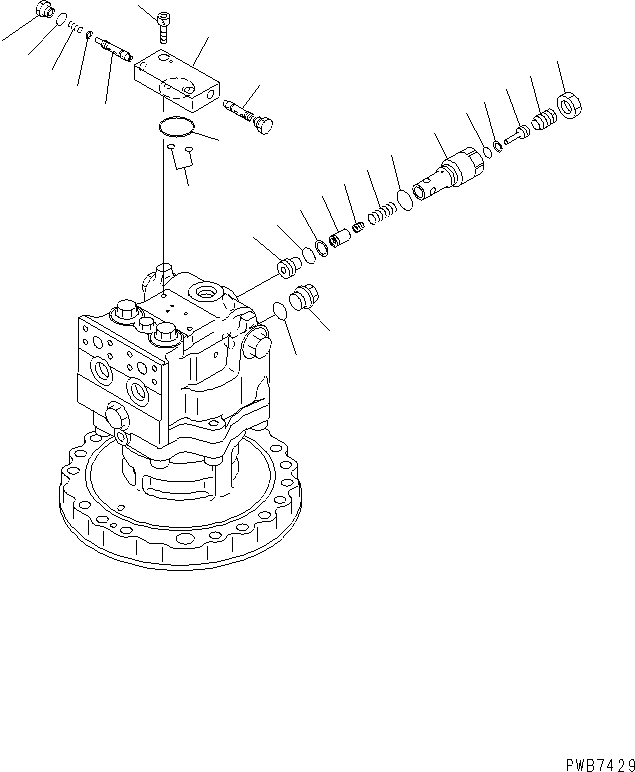 PWB7429