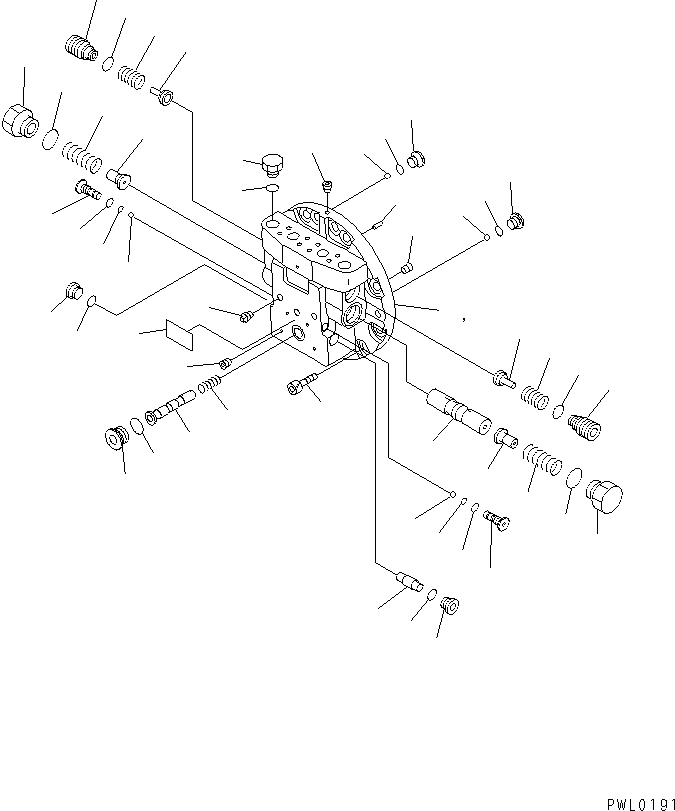 PWL0191