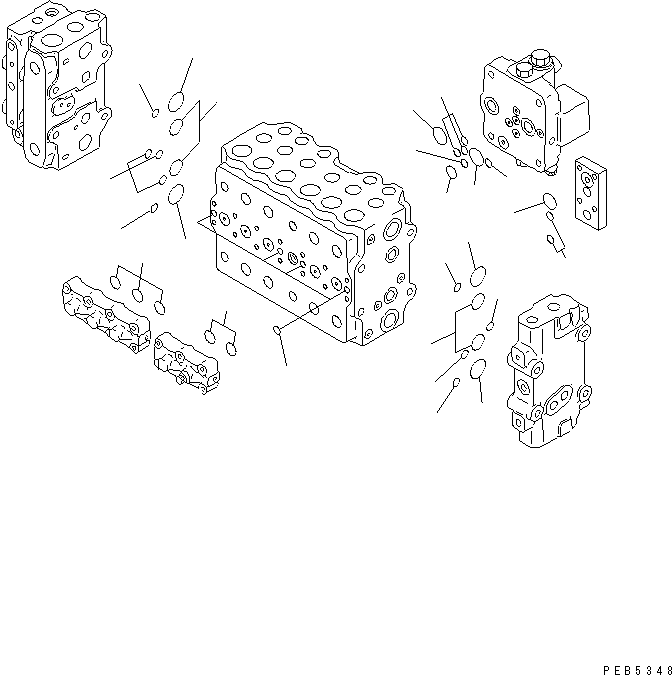 PEB5348