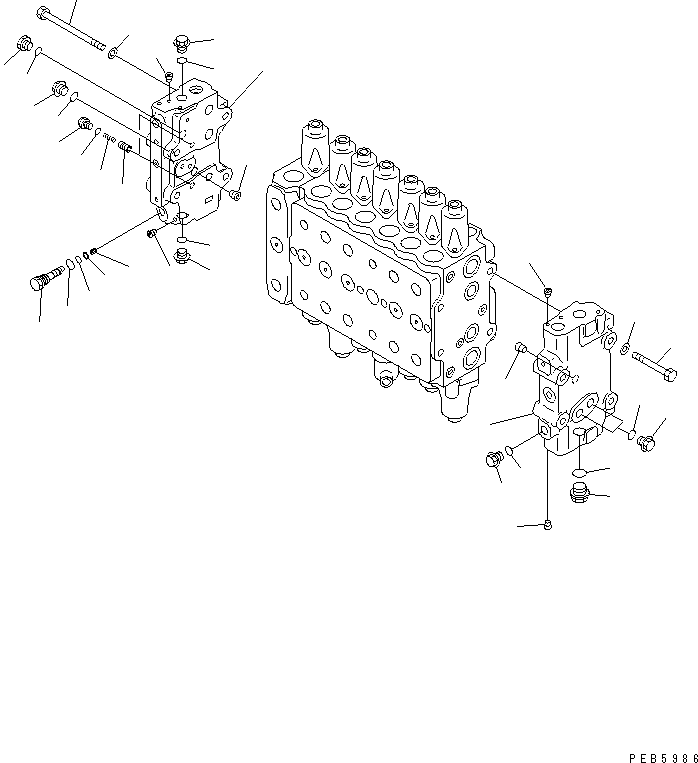 PEB5986