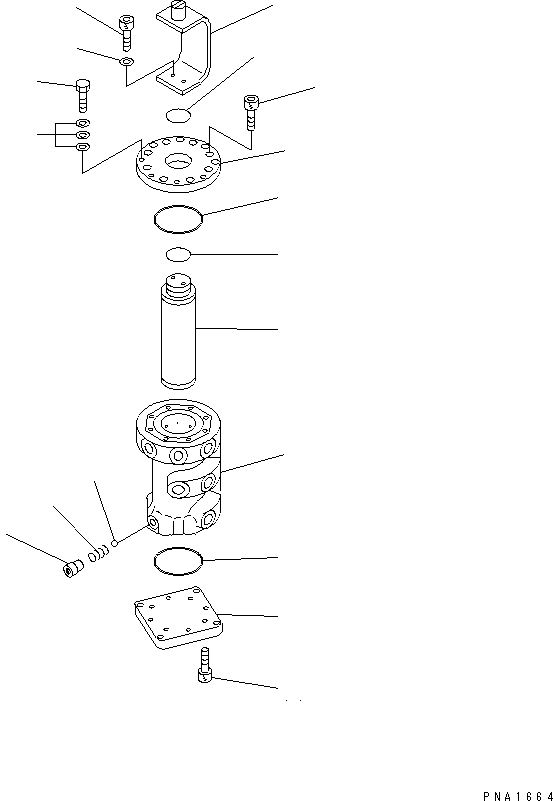 PNA1664