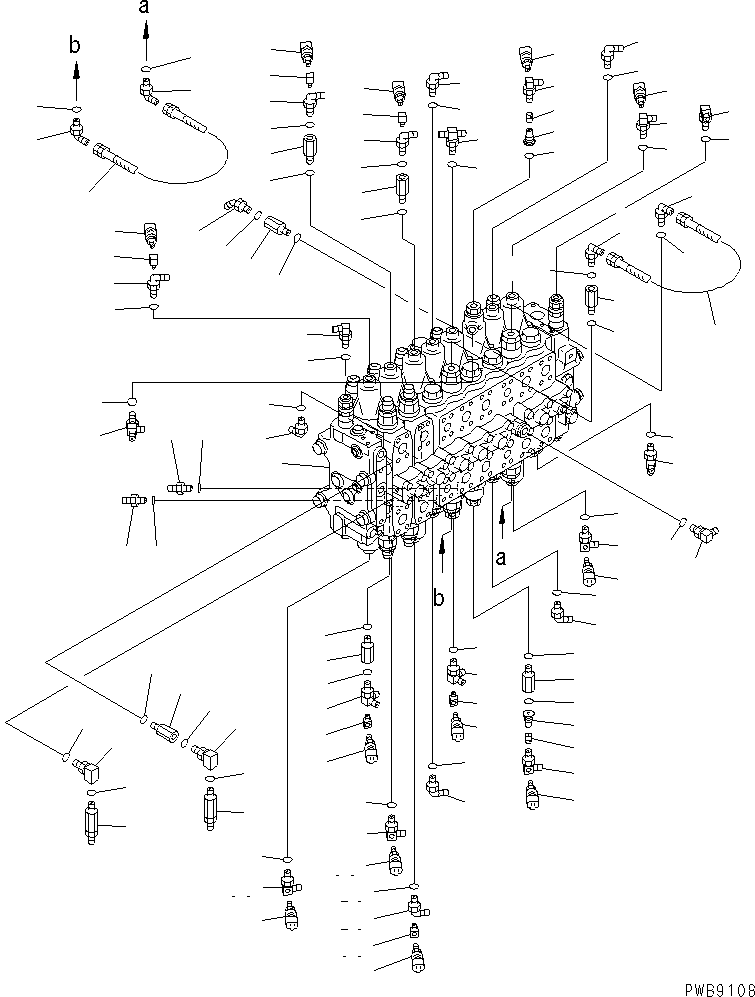 a
b
a
b
PWB9106