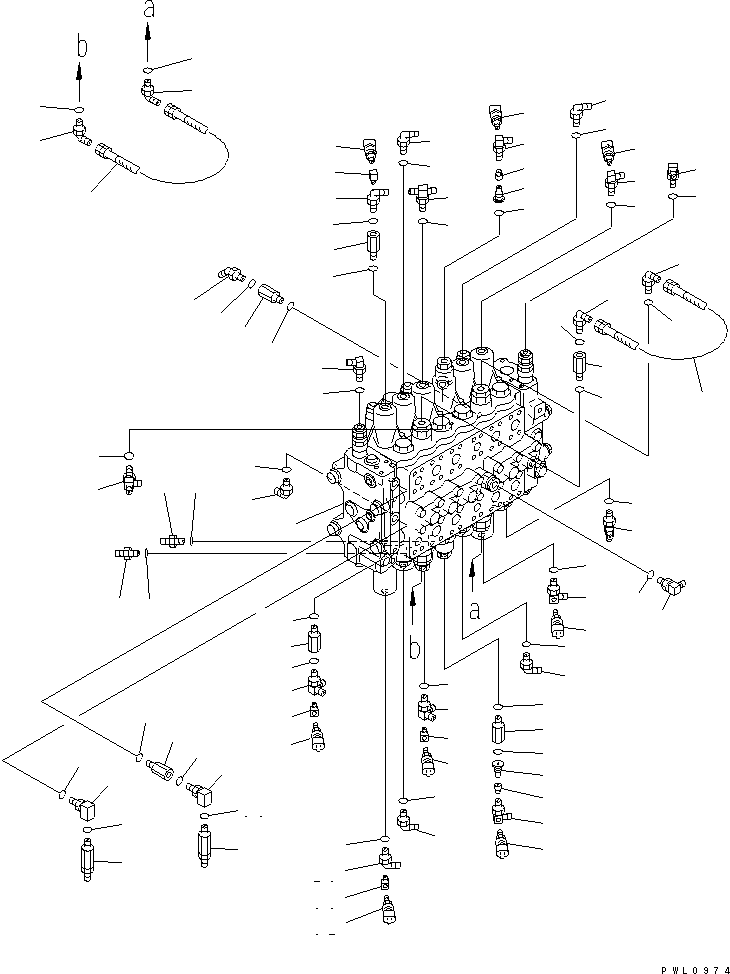 a
b
a
b
PWL0974