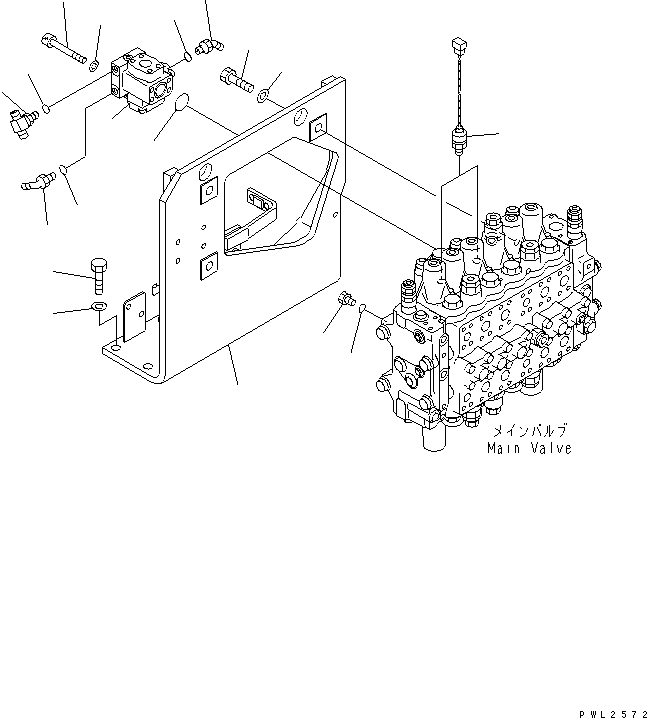 メインバルブ
Main Valve

PWL2572