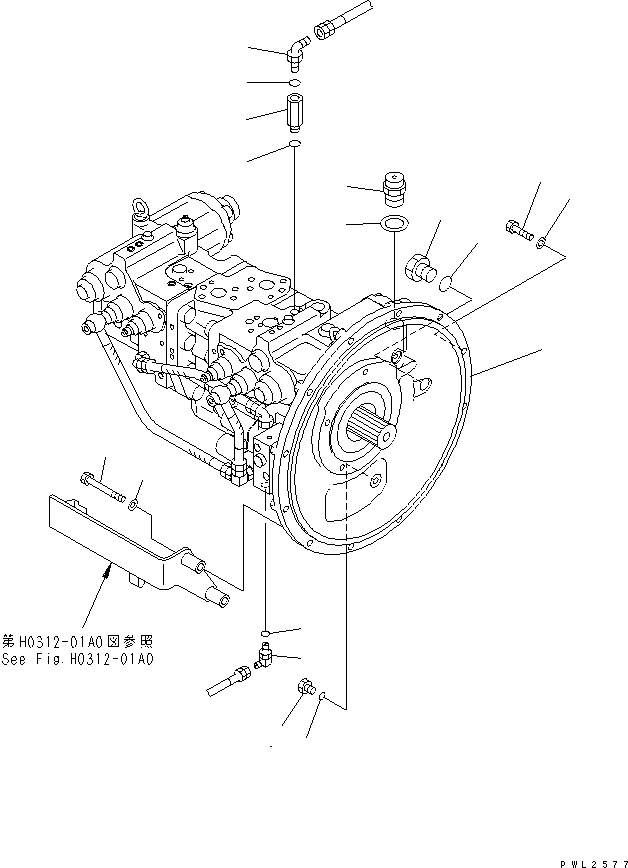 第H0312-01A0図参照
See Fig.H0312-01A0

PWL2577