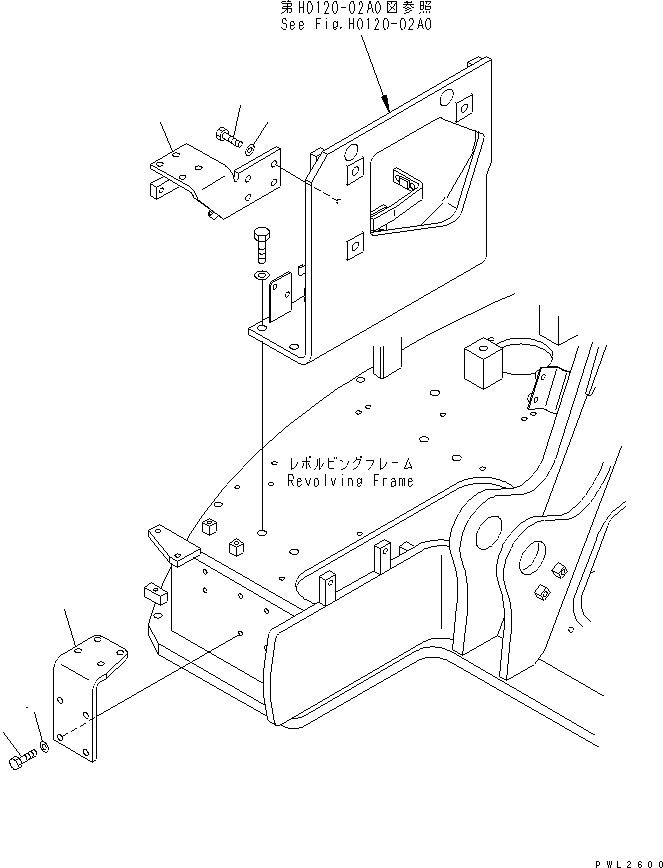 第H0120-02A0図参照
See Fig.H0120-02A0

レボルビングフレーム
Revolving Frame

PWL2600