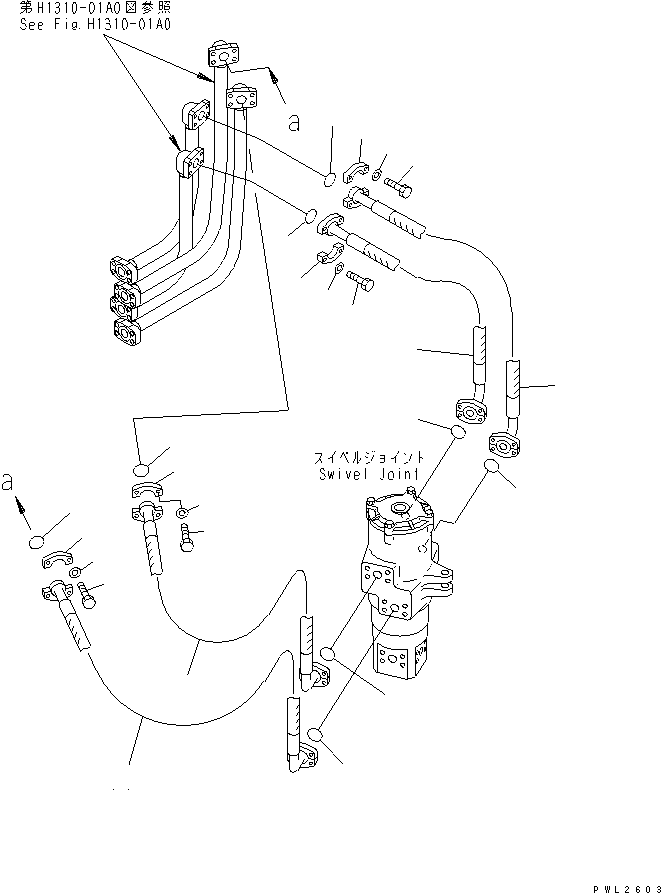 第H1310-01A0図参照
See Fig.H1310-01A0

a

スイベルジョイント
Swivel Joint

a

PWL2603