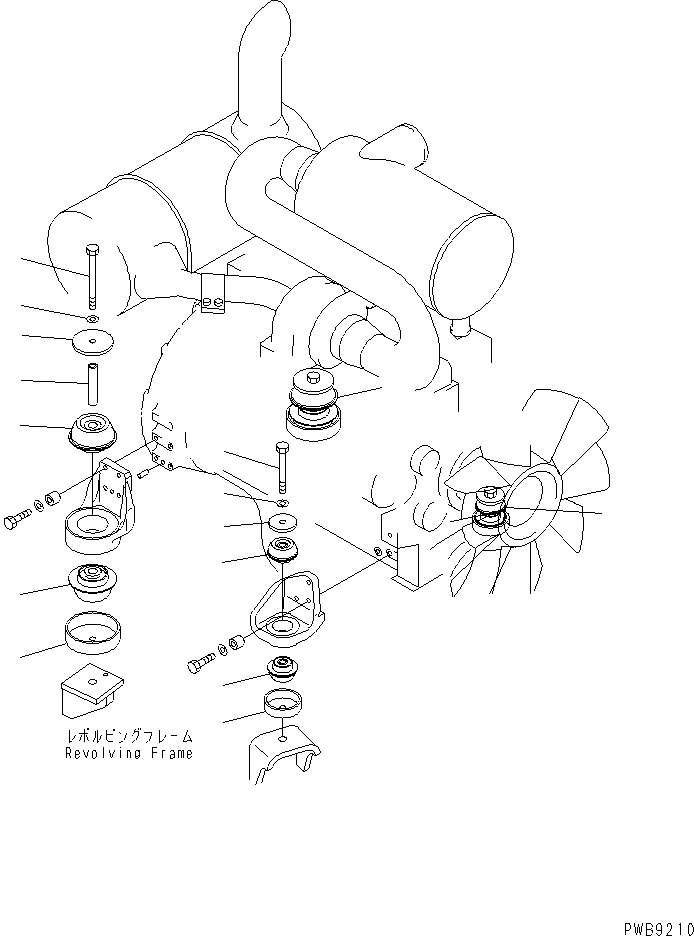 レボルビングフレーム
Revolving Frame

PWB9210