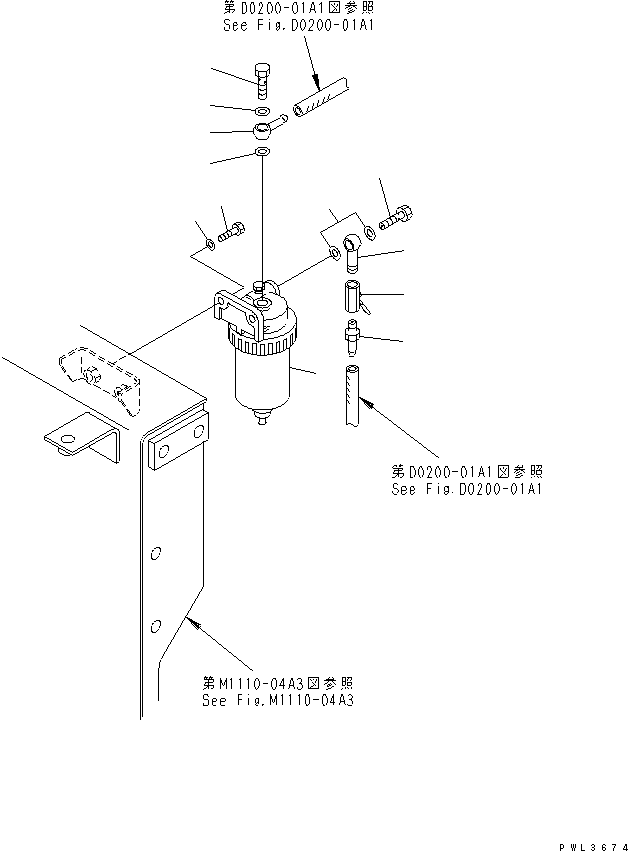 第D0200-01A1図参照
See Fig.D0200-01A1

第D0200-01A1図参照
See Fig.D0200-01A1

第M1110-04A3図参照
See Fig.M1110-04A3

PWL3674