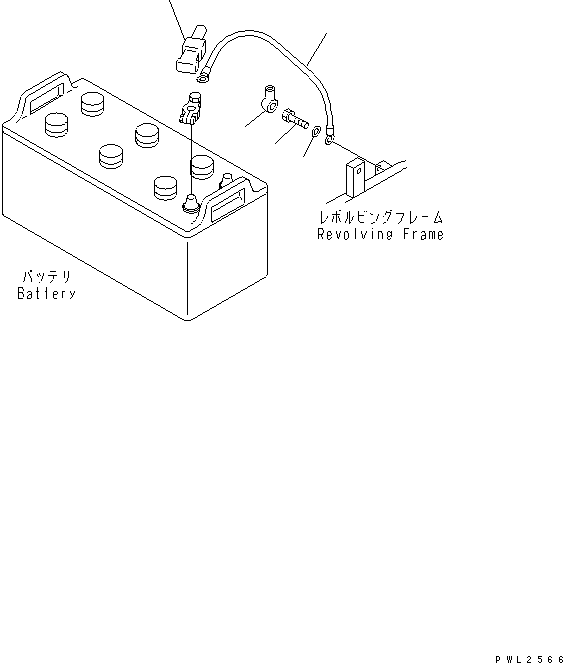 レボルビングフレーム
Revolving Frame

バッテリ
Battery

PWL2566