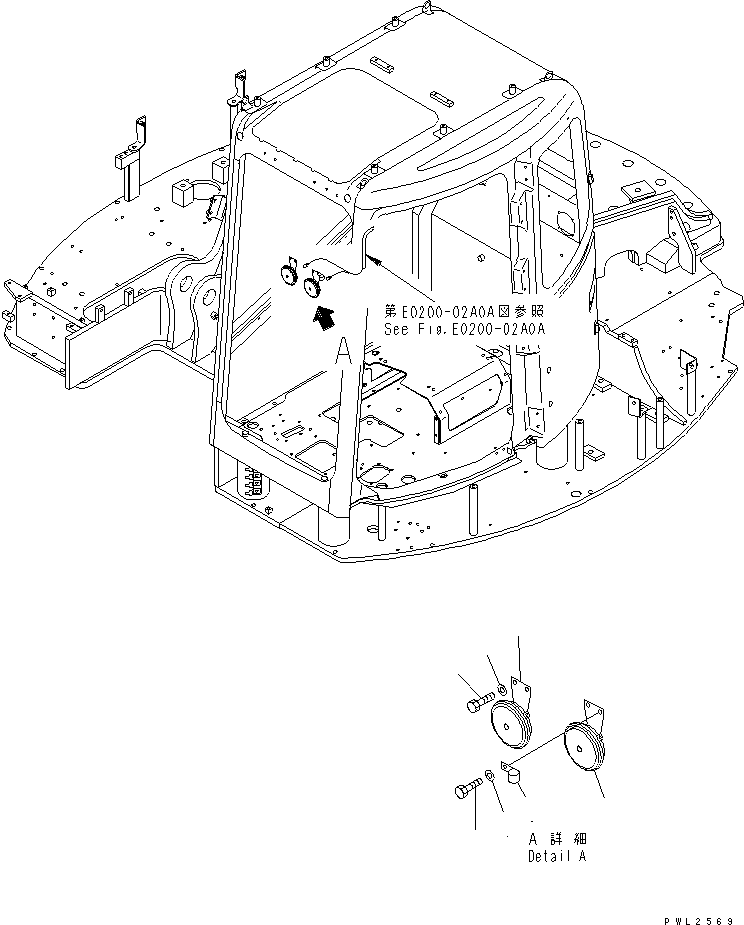 第E0200-02A0A図参照
See Fig.E0200-02A0A

A

A 詳細
Detail A

PWL2569