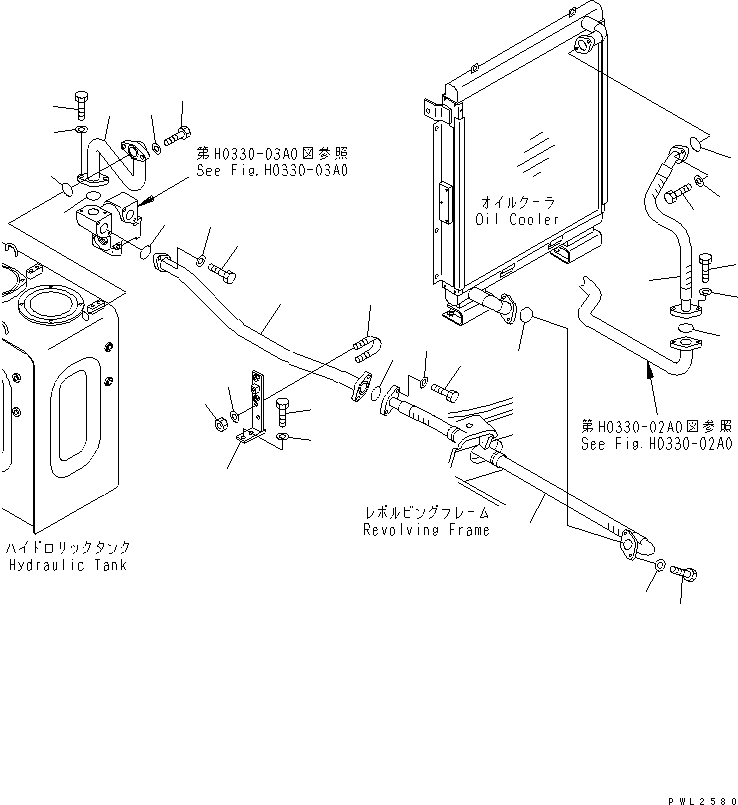 第H0330-03A0図参照
See Fig.H0330-03A0

オイルクーラ
Oil Cooler

第H0330-02A0図参照
See Fig.H0330-02A0

レボルビングフレーム
Revolving Frame

ハイドロリックタンク
Hydraulic Tank

PWL2580