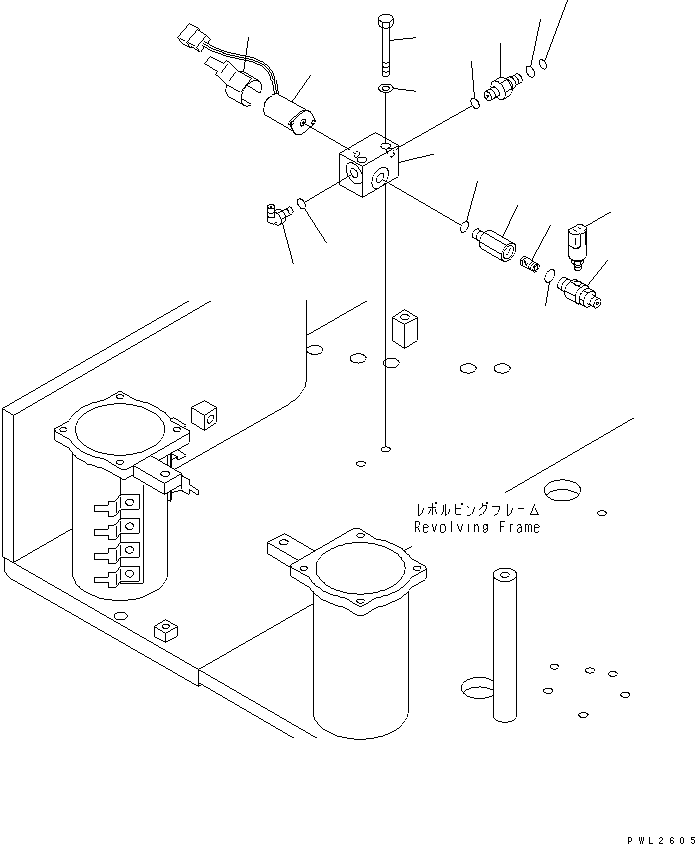 レボルビングフレーム
Revolving Frame

PWL2605