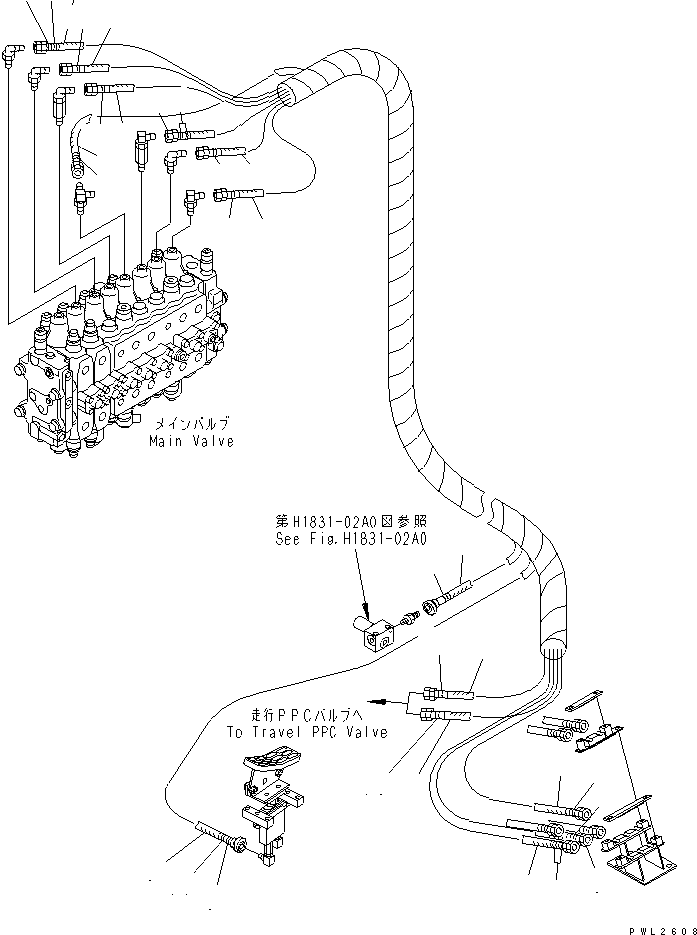 メインバルブ
Main Valve

第H1831-02A0図参照
See Fig.H1831-02A0

走行PPCバルブへ
To Travel PPC Valve

PWL2608