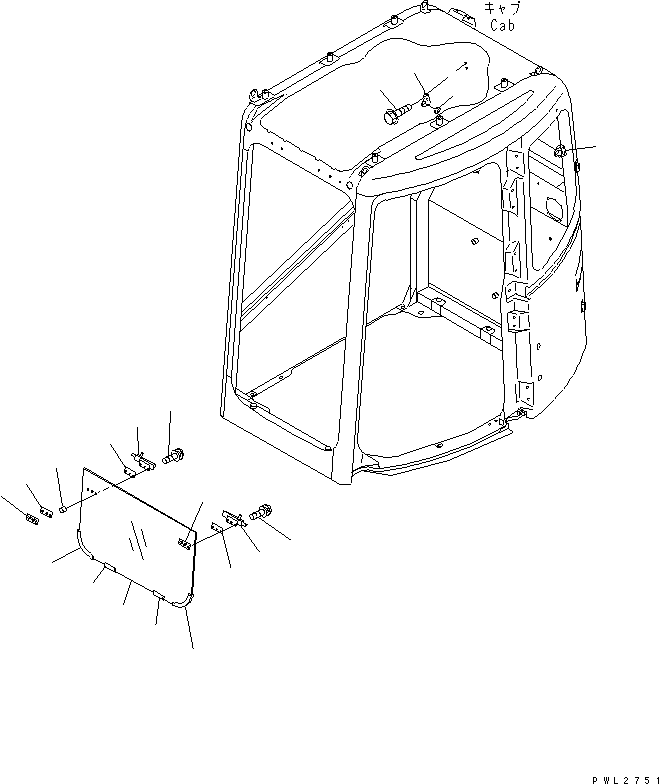 キャブ
Cab

PWL2751