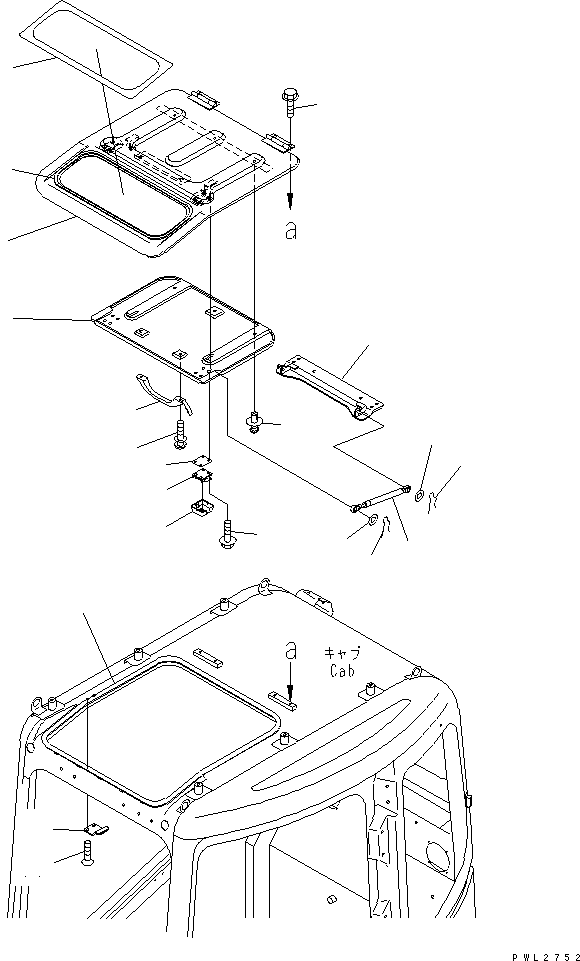 a

a

キャブ
Cab

PWL2752