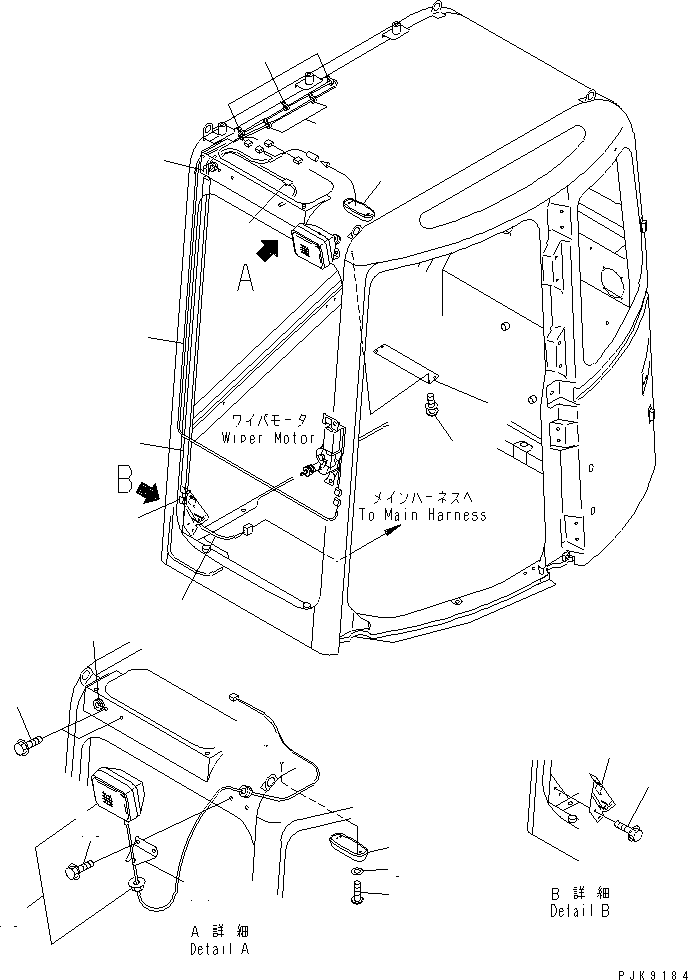 A

ワイパモータ
Wiper Motor

B

メインハーネスへ
To Main Harness

A 詳細
Detail A

B 詳細
Detail B

PJK9184