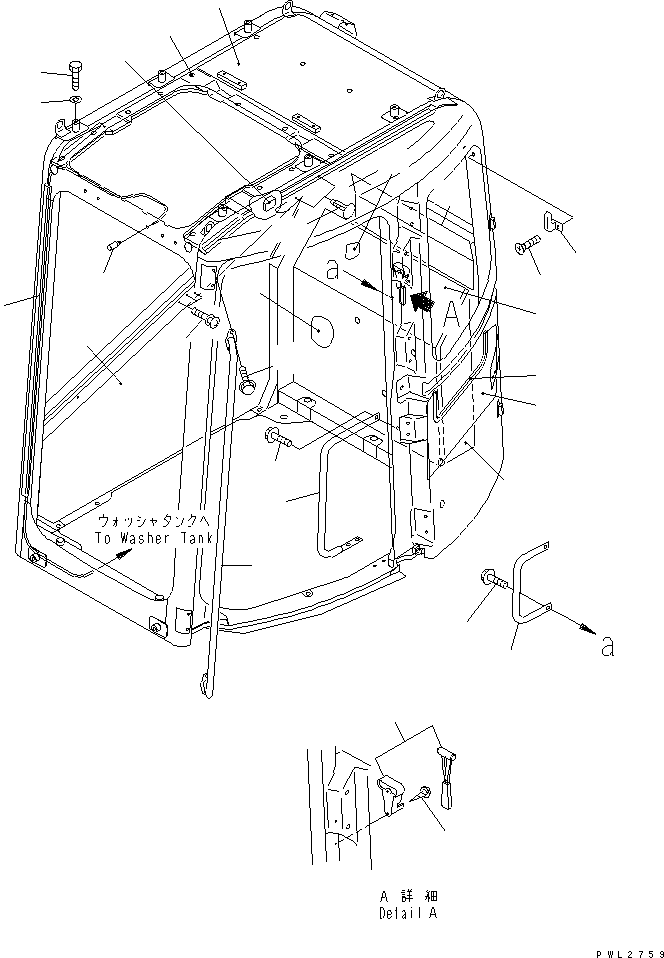 a
A
ウォッシャタンクへ
To Washer Tank
a
A 詳細
Detail A
PWL2759