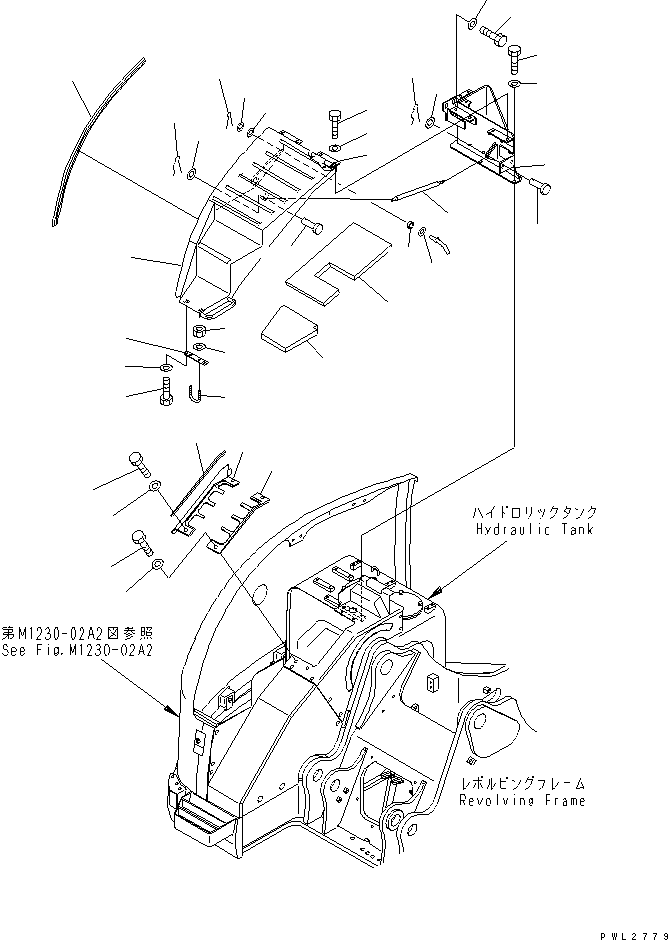 ハイドロリックタンク
Hydraulic Tank

第M1230-02A2図参照
See Fig.M1230-02A2

レボルビングフレーム
Revolving Frame

PWL2779