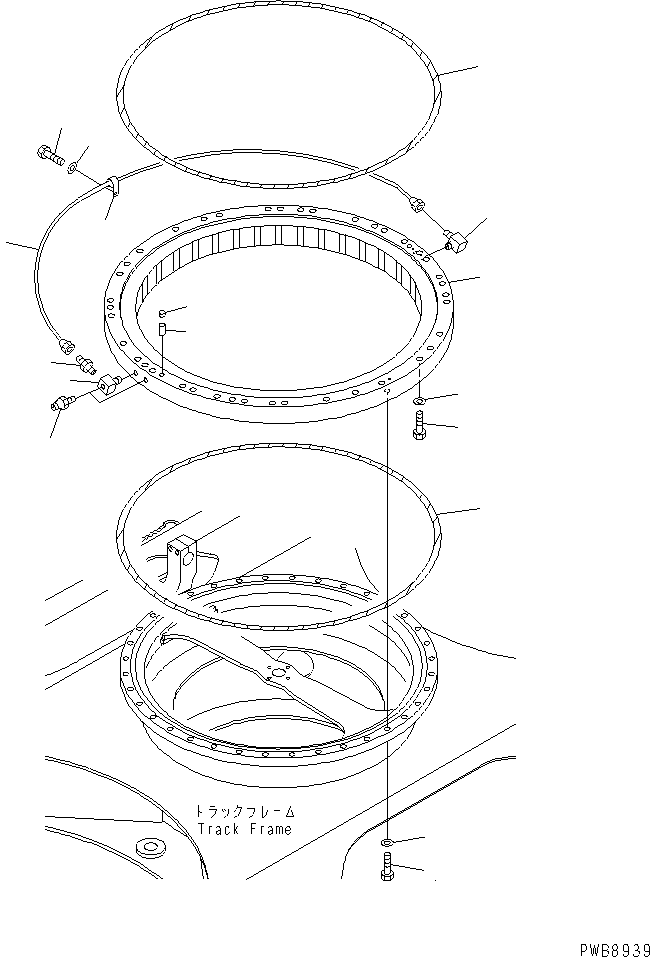 トラックフレーム
Track Frame

PWB8939