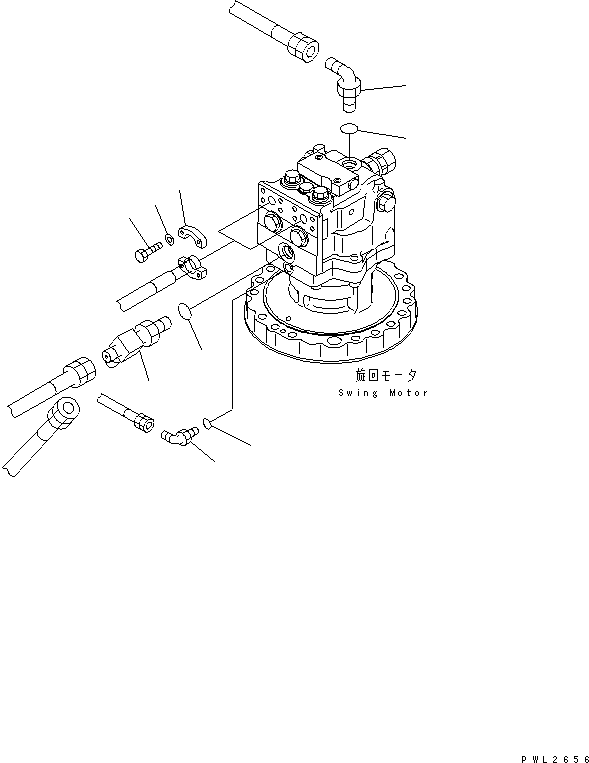 旋回モータ
Swing Motor

PWL2656