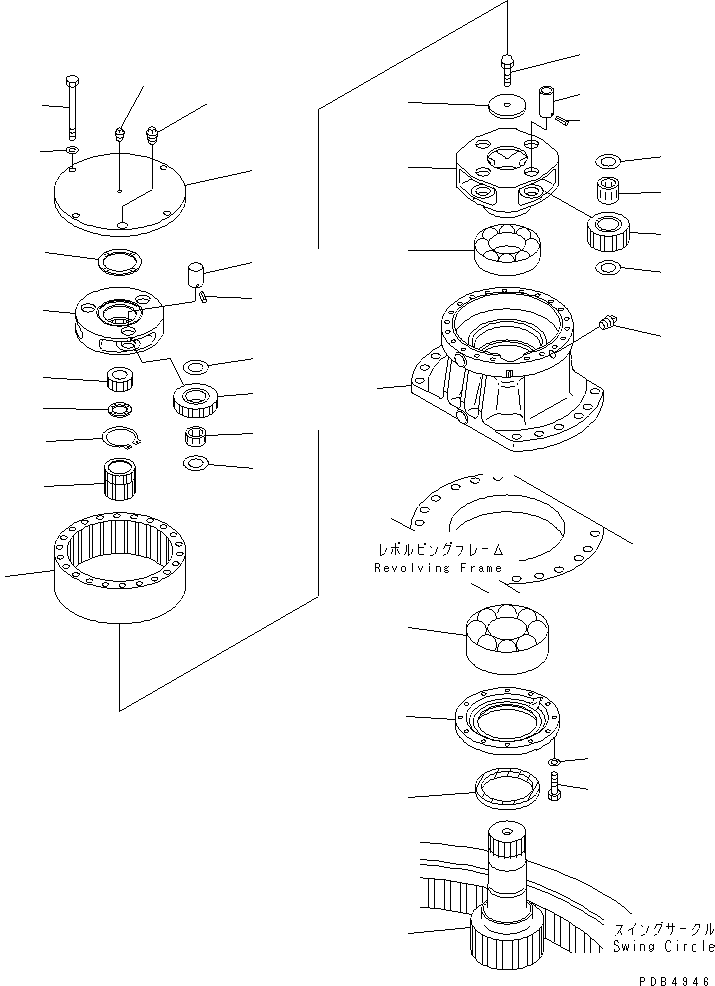 レボルビングフレーム
Revolving Frame

スイングサークル
Swing Circle

PDB4946