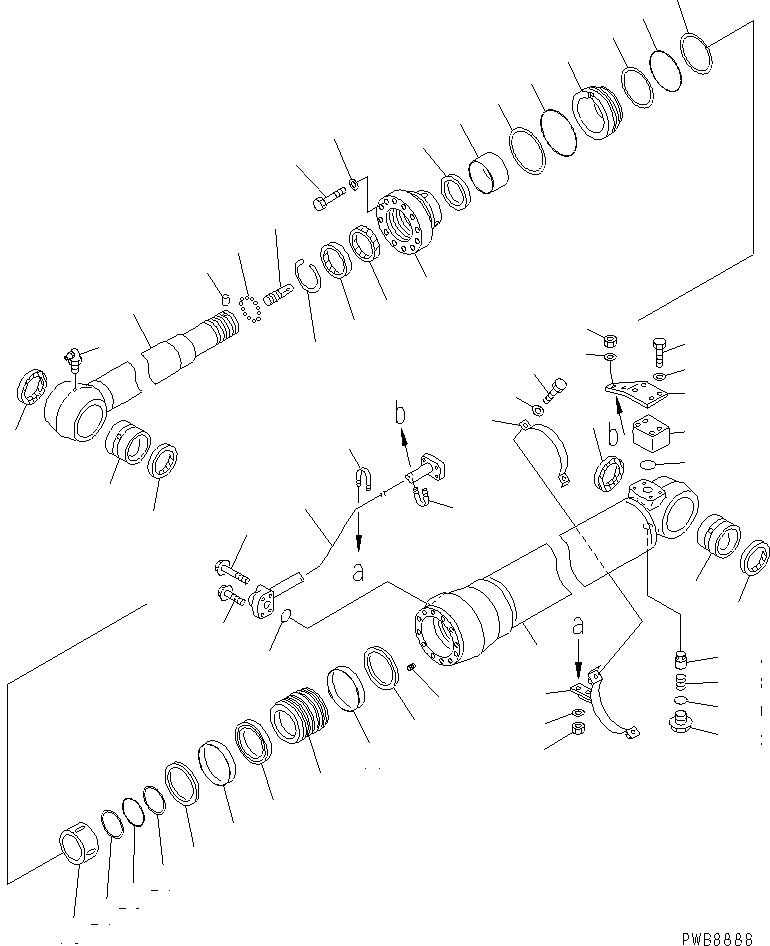 b
b
a
a
PWB8888