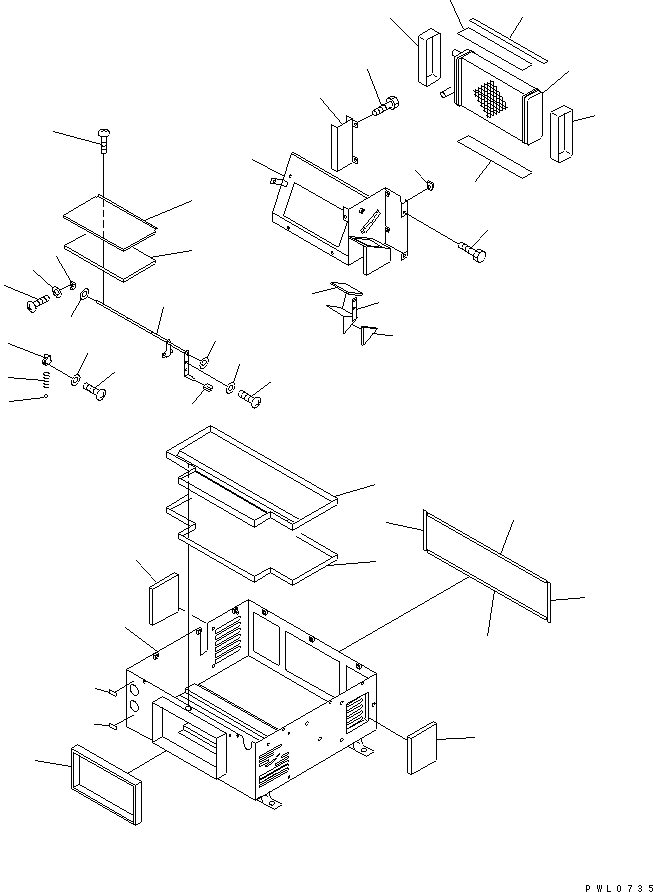 PWL0735