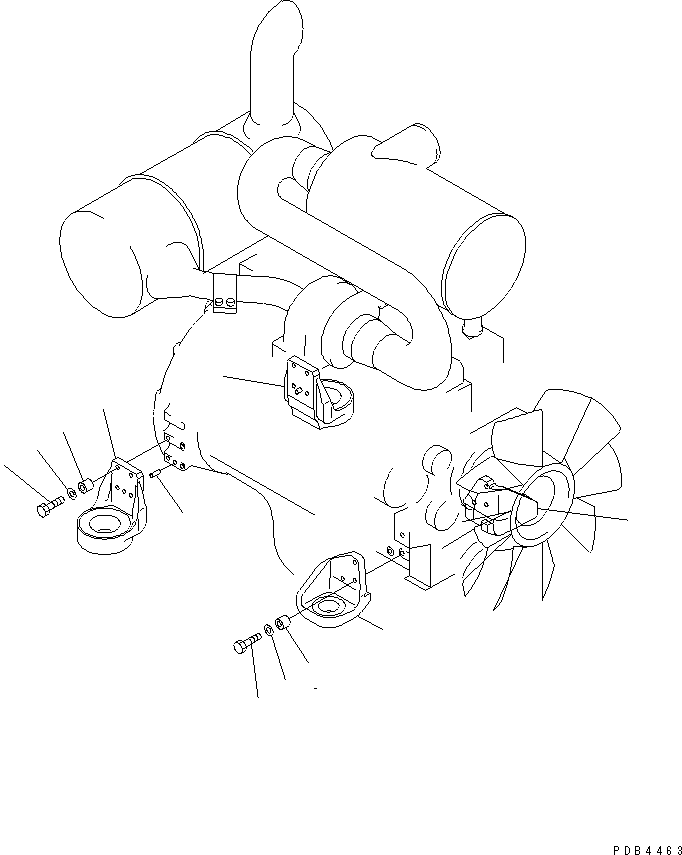 PDB4463