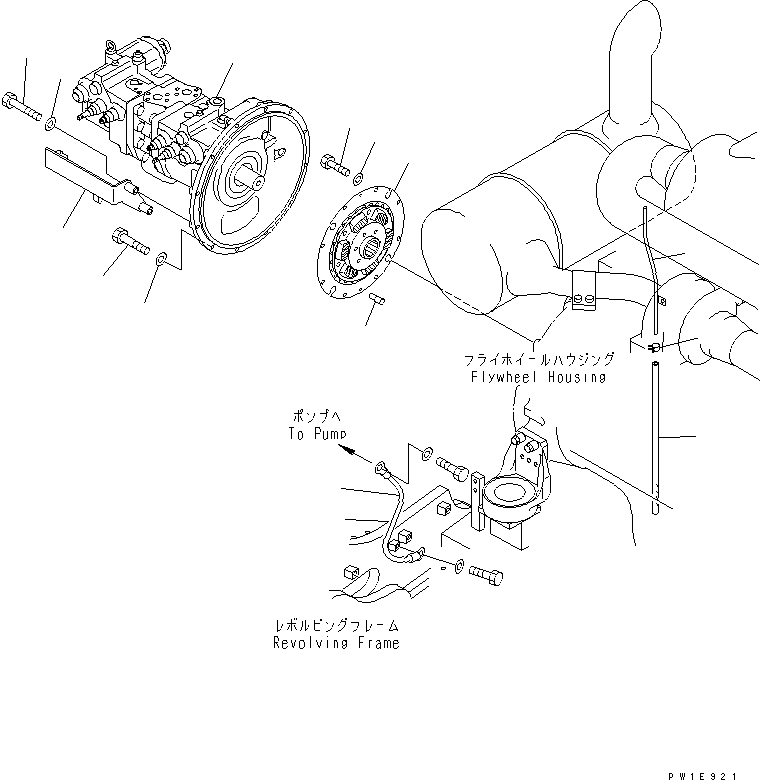 フライホイールハウジング
Flywheel Housing

ポンプへ
To Pump

レボルビングフレーム
Revolving Frame

PW1E921