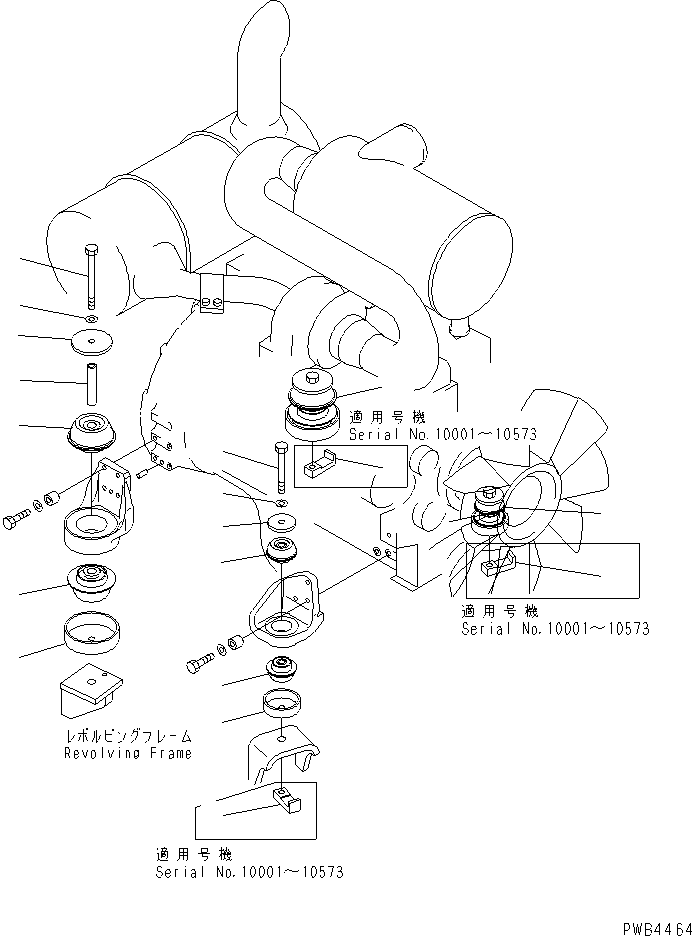 適用号機
Serial No.10001~10573

適用号機
Serial No.10001~10573

レボルビングフレーム
Revolving Frame

適用号機
Serial No.10001~10573

PWB4464