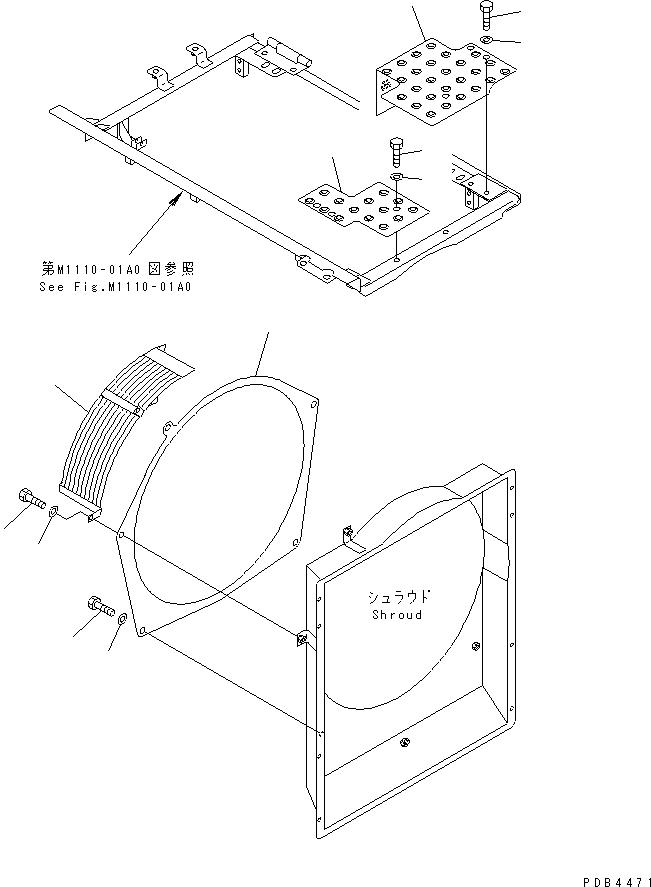 第M1110-01A0 図参照
See Fig.M1110-01A0

シュラウド
Shroud

PDB4471