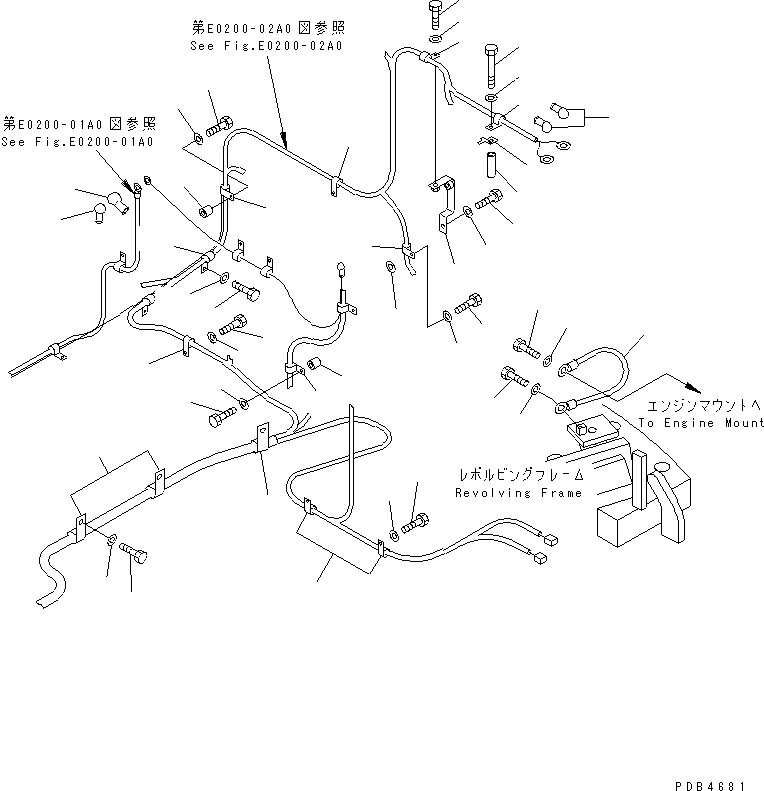 第E0200-02A0図参照
See Fig.E0200-02A0

第E0200-01A0図参照
See Fig.E0200-01A0

エンジンマウントへ
To Engine Mount

レボルビングフレーム
Revolving Frame

PDB4681