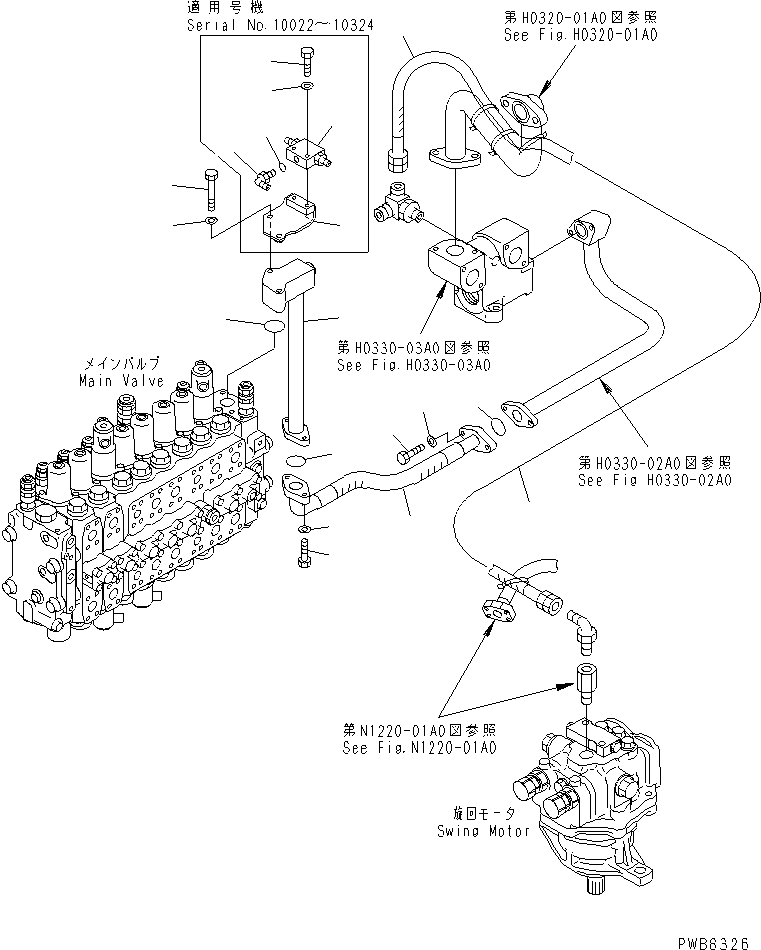 適用号機
Serial No.10022~10324

第H0320-01A0図参照
See Fig.H0320-01A0

第H0330-03A0図参照
See Fig.H0330-03A0

メインバルブ
Main Valve

第H0330-02A0図参照
See Fig H0330-02A0

第N1220-01A0図参照
See Fig.N1220-01A0

旋回モータ
Swing Motor

PWB8326