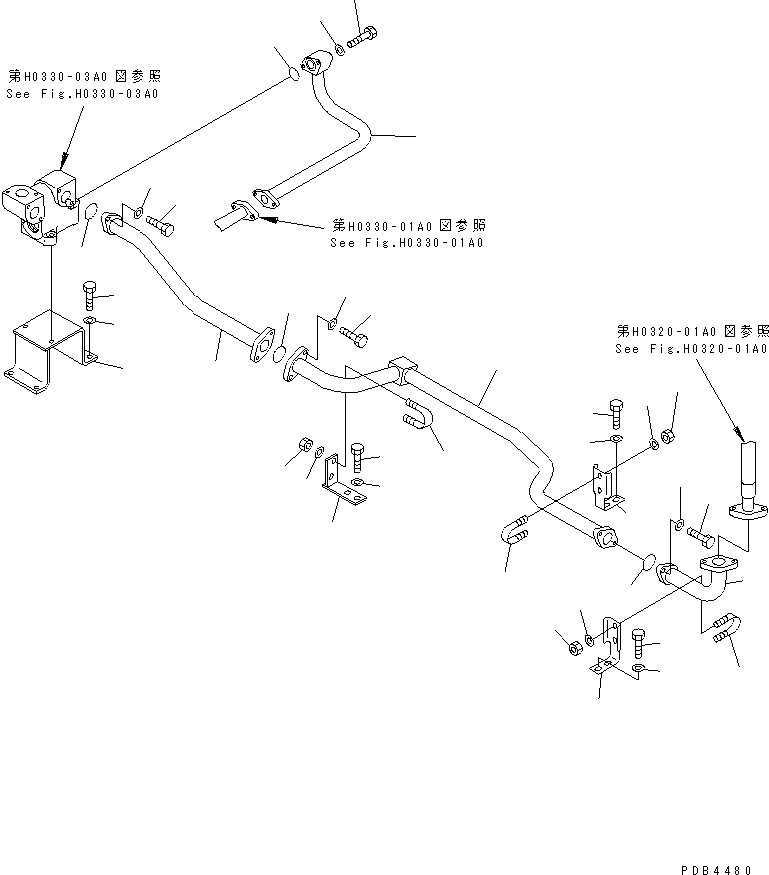 第H0330-03A0 図参照
See Fig.H0330-03A0

第H0330-01A0 図参照
See Fig.H0330-01A0

第H0320-01A0 図参照
See Fig.H0320-01A0

PDB4480