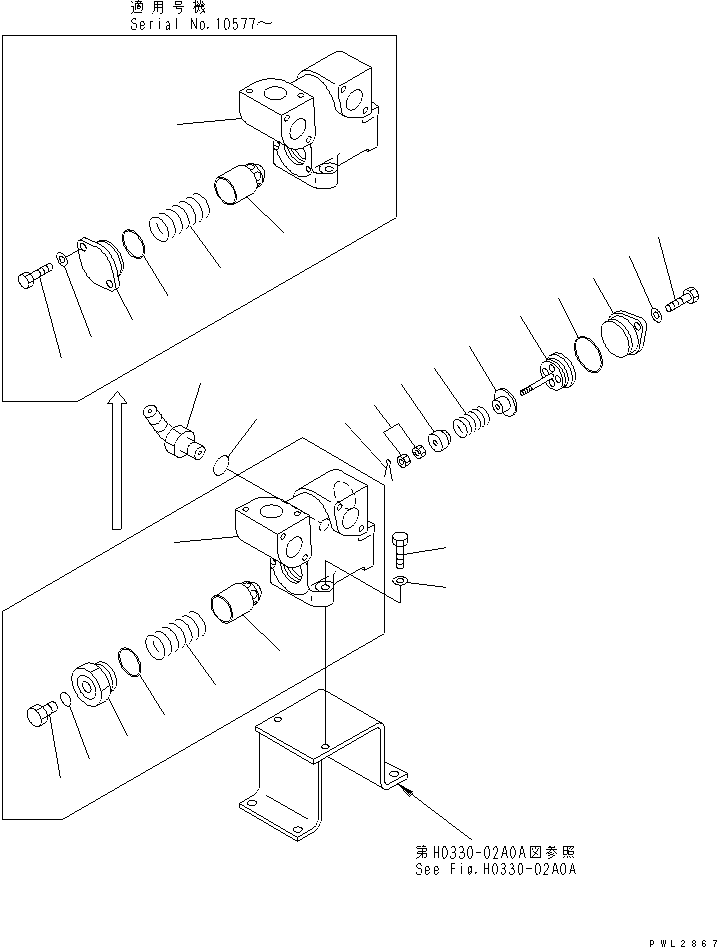 適用号機
Serial No.10577～

第H0330-02A0A図参照
See Fig.H0330-02A0A

PWL2867